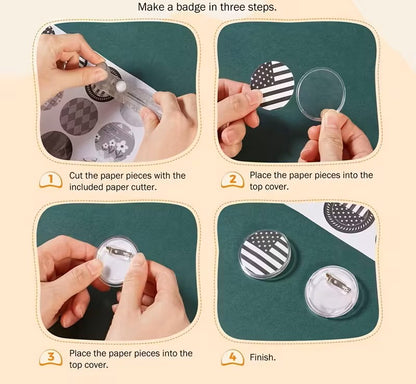 Make a badge in three steps.

1 Cut the paper pieces with the included paper cutter.

2 Place the paper pieces into the top cover.

3 Place the paper pieces into the top cover.

4 Finish.